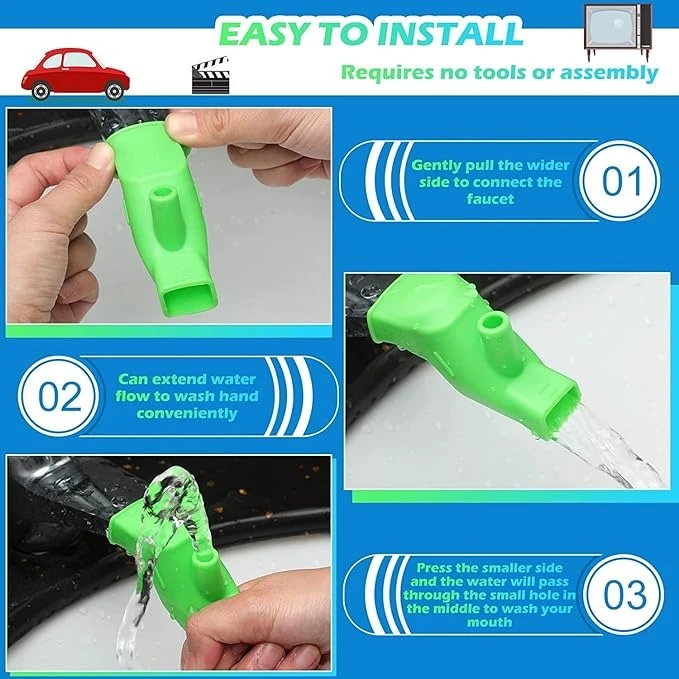 EASY TO INSTALL

Requires no tools or assembly

Gently pull the wider side to connect the faucet

01

02

Can extend water flow to wash hand conveniently

Press the smaller side and the water will pass through the small hole in the middle to wash your mouth

03